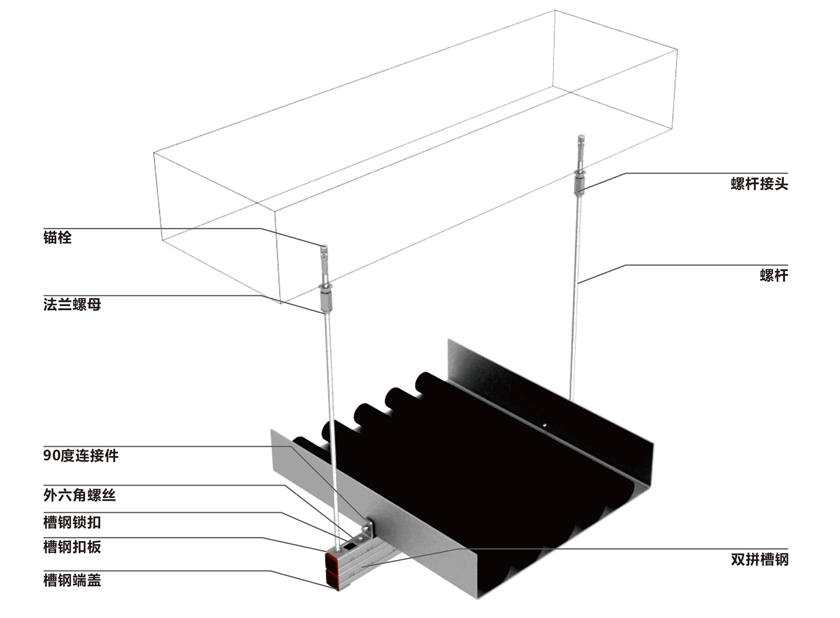 螺杆接头

锚栓

螺杆

法兰螺母

90度连接件

外六角螺丝

槽钢锁扣

槽钢扣板

双拼槽钢

槽钢端盖